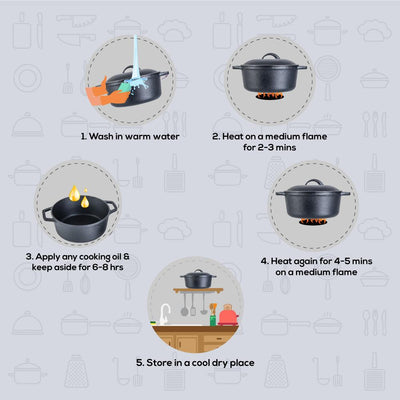 1. Wash in warm water

2. Heat on a medium flame for 2-3 mins

3. Apply any cooking oil & keep aside for 6-8 hrs

4. Heat again for 4-5 mins on a medium flame

5. Store in a cool dry place